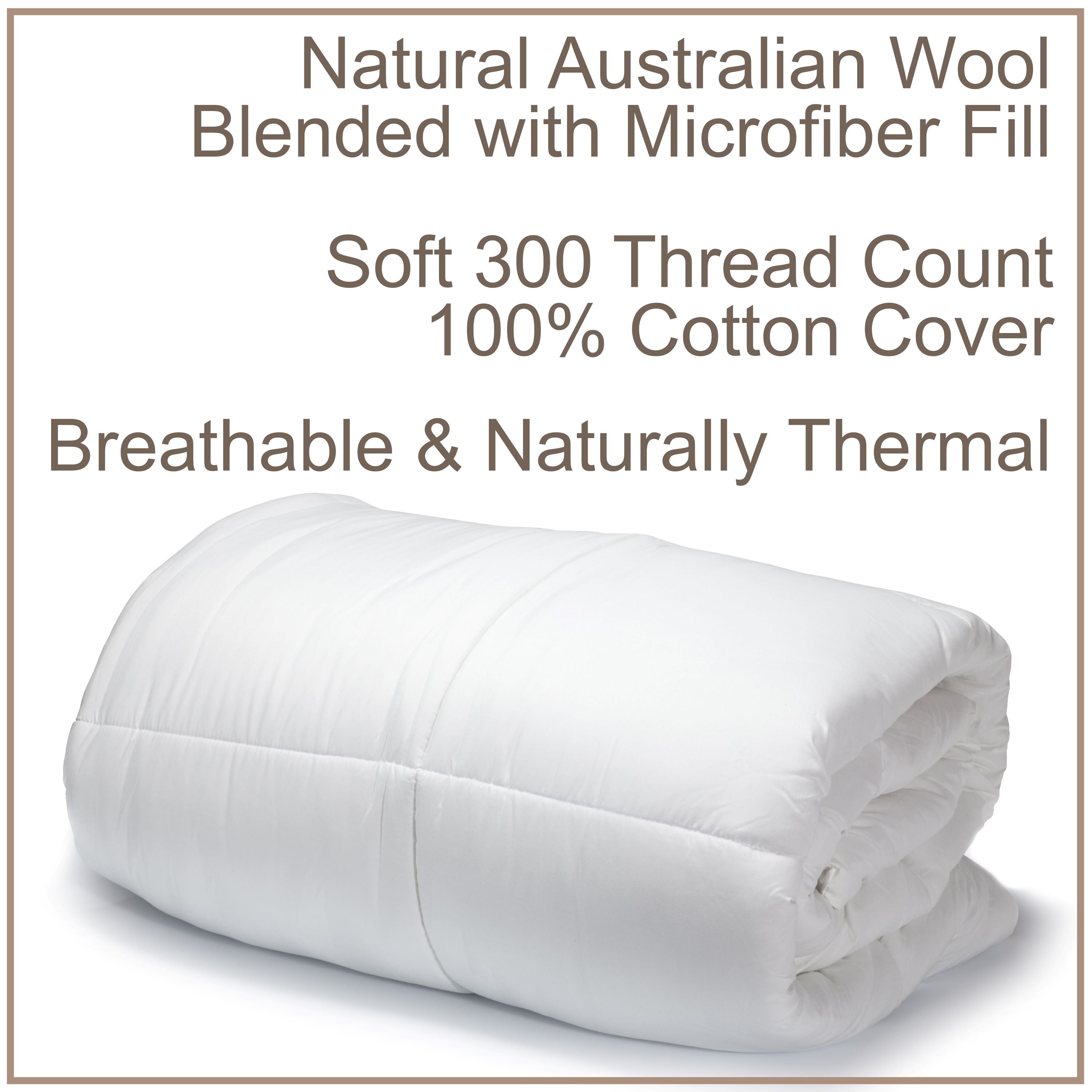 Natural Australian Wool
Blended with Microfiber Fill

Soft 300 Thread Count
100% Cotton Cover

Breathable & Naturally Thermal